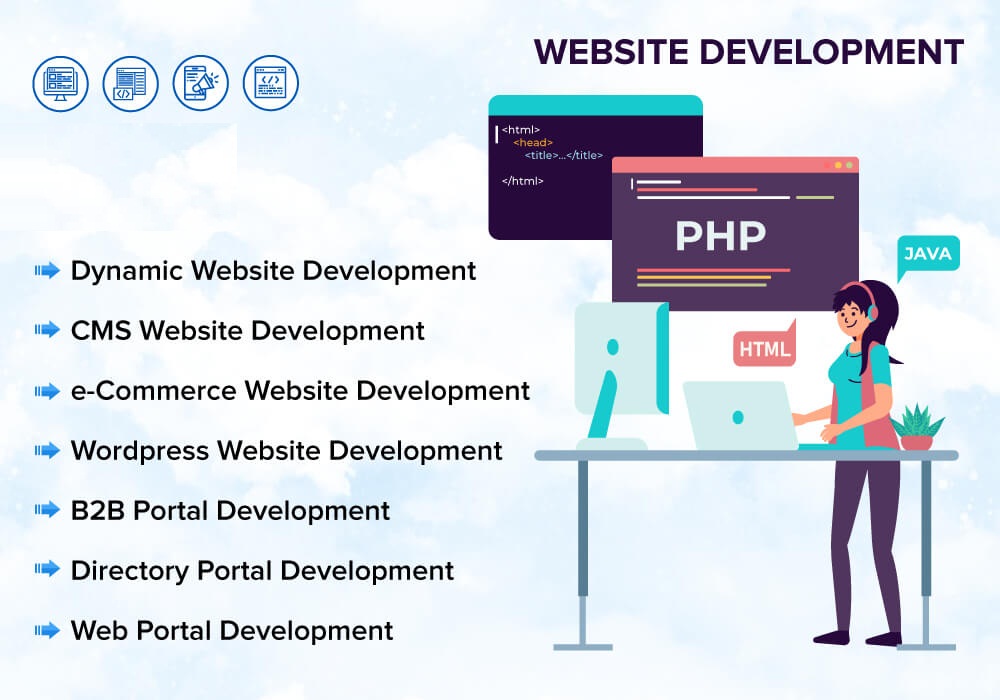 WEBSITE DEVELOPMENT

<html>
<head>
<title>...</title>
</html>

PHP

JAVA

HTML

Dynamic Website Development

CMS Website Development

e-Commerce Website Development

Wordpress Website Development

B2B Portal Development

Directory Portal Development

Web Portal Development